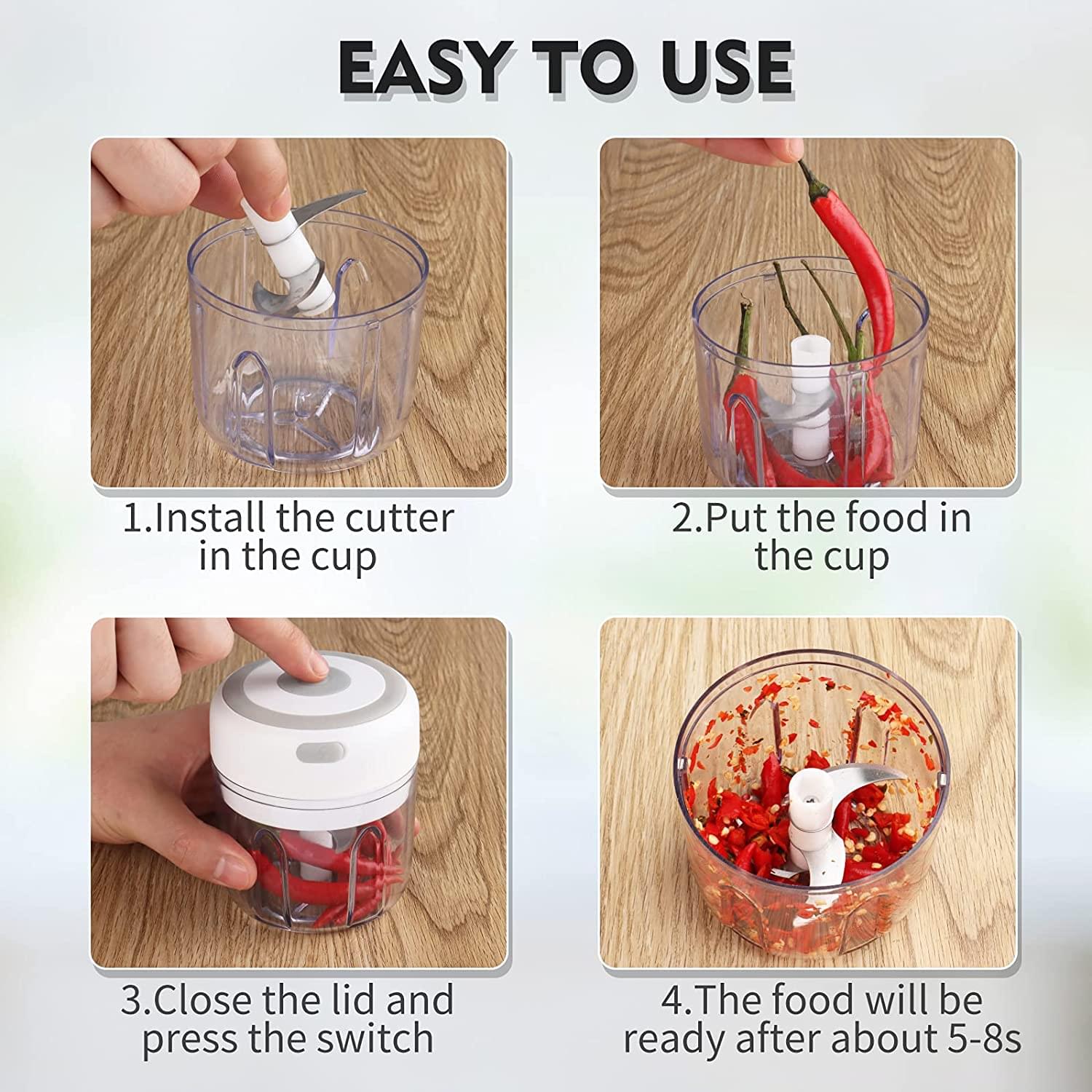 EASY TO USE

1.Install the cutter in the cup

2.Put the food in the cup

3.Close the lid and press the switch

4.The food will be ready after about 5-8s