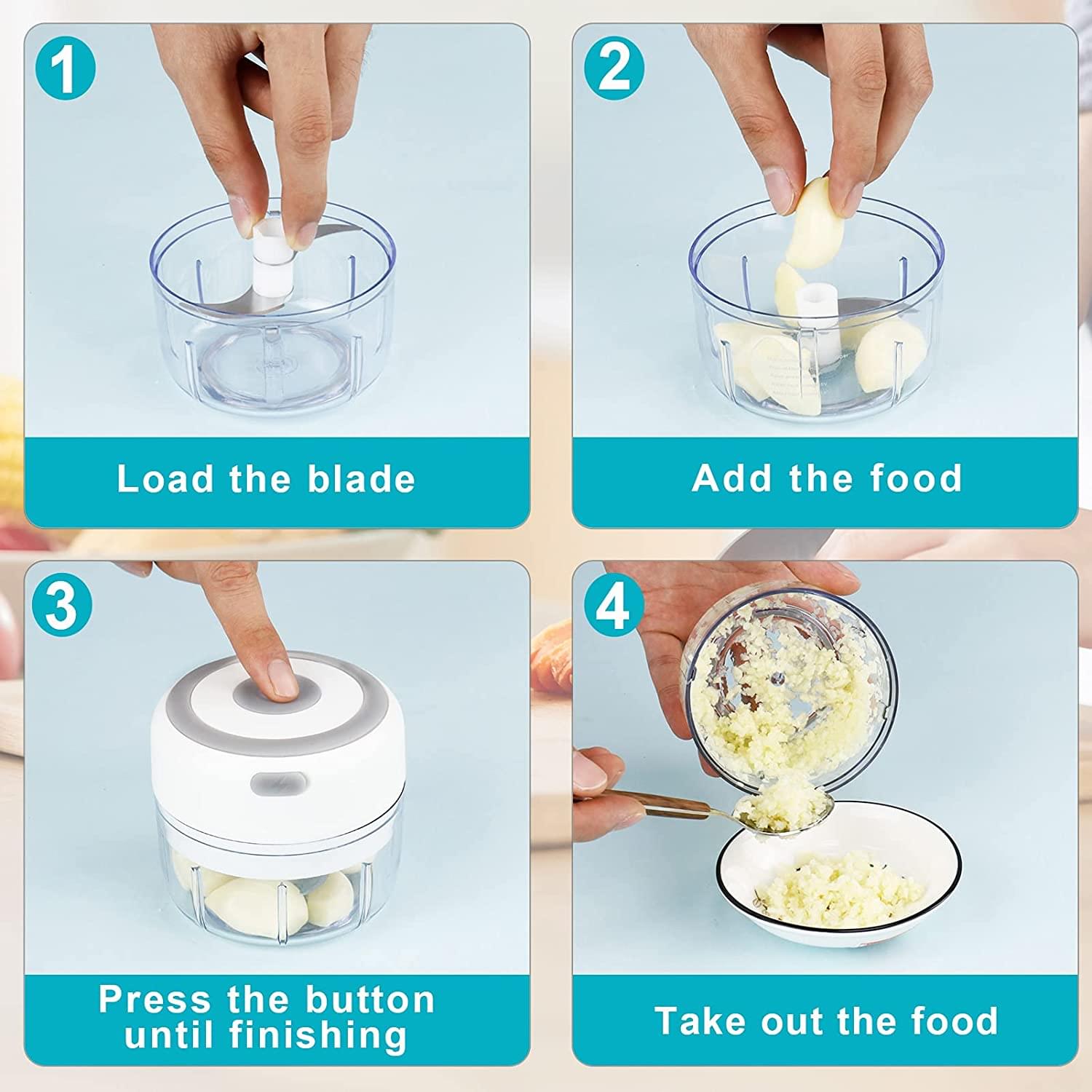 1

Load the blade

2

Add the food

3

Press the button until finishing

4

Take out the food