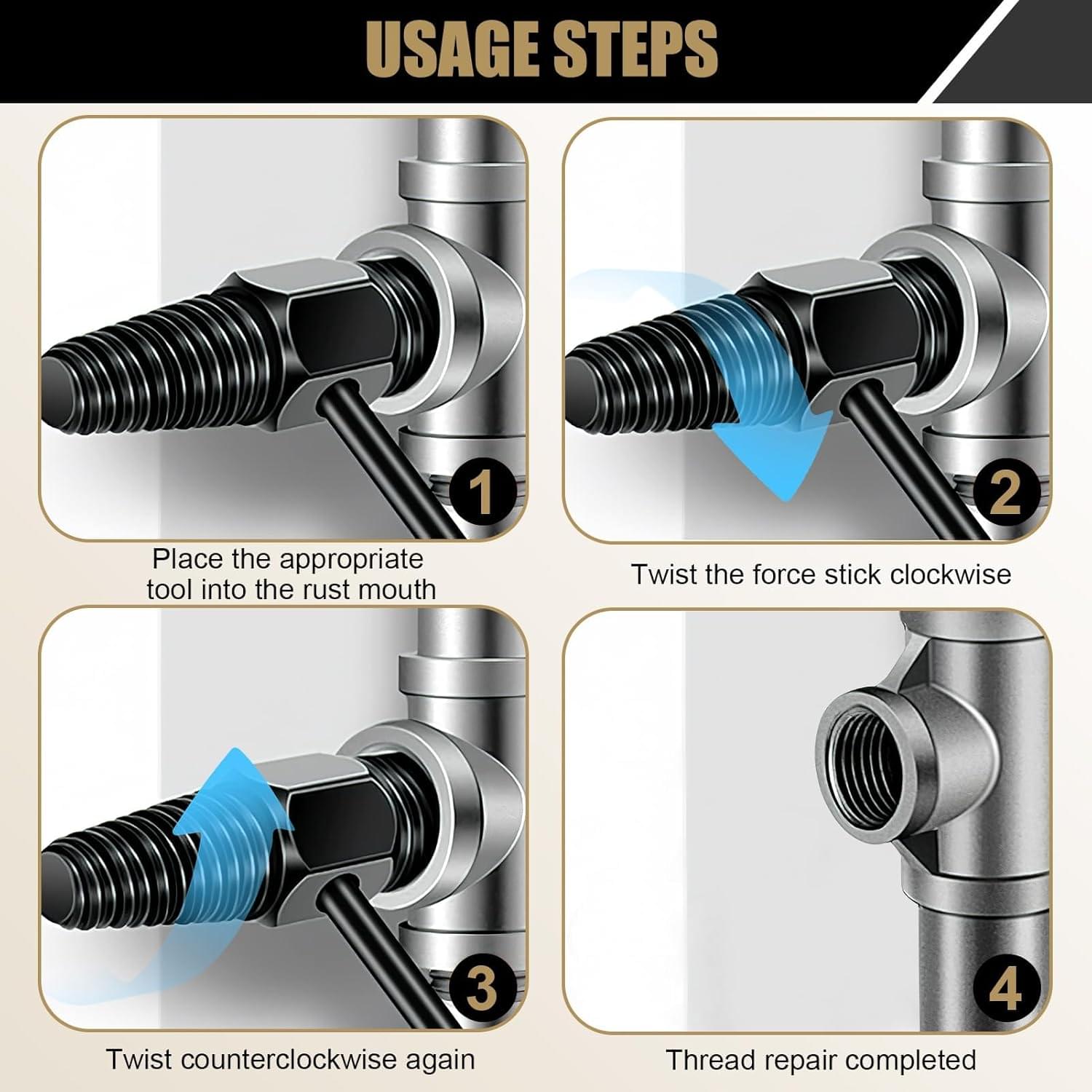 USAGE STEPS

1

Place the appropriate tool into the rust mouth

2

Twist the force stick clockwise

3

Twist counterclockwise again

4

Thread repair completed