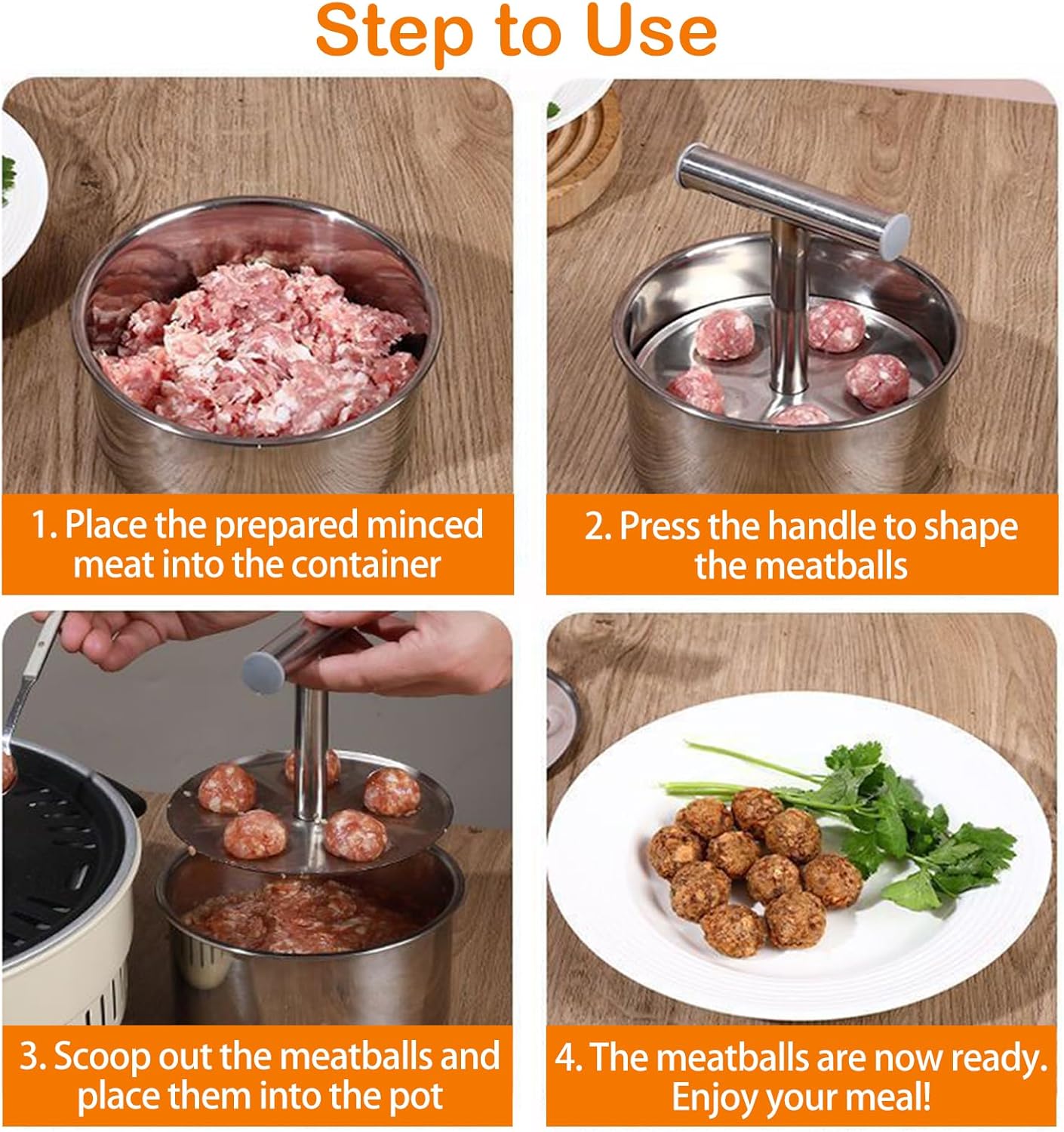 Step to Use

1. Place the prepared minced meat into the container

2. Press the handle to shape the meatballs

3. Scoop out the meatballs and place them into the pot

4. The meatballs are now ready. Enjoy your meal!