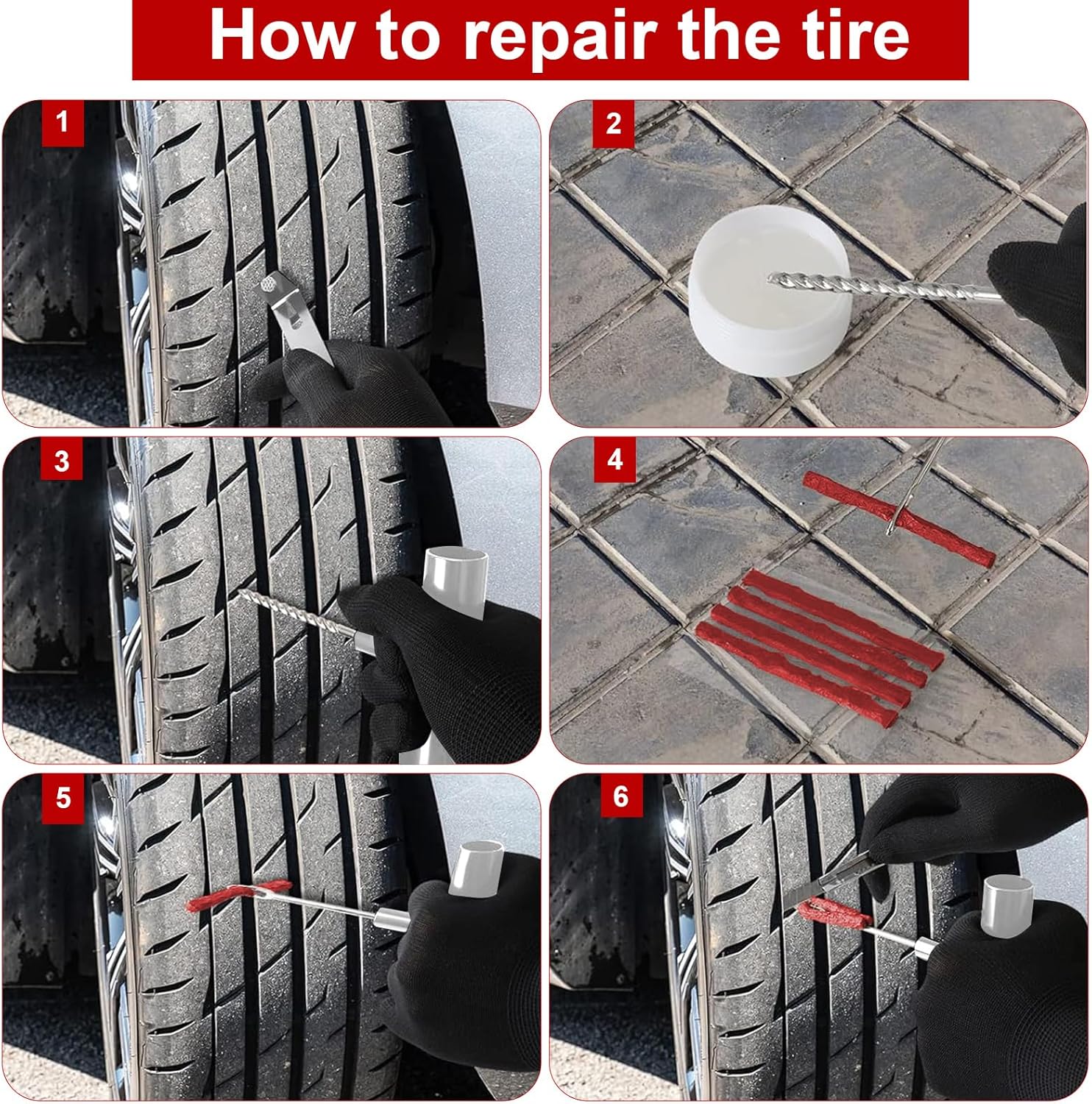 How to repair the tire

1

2

3

4

5

6