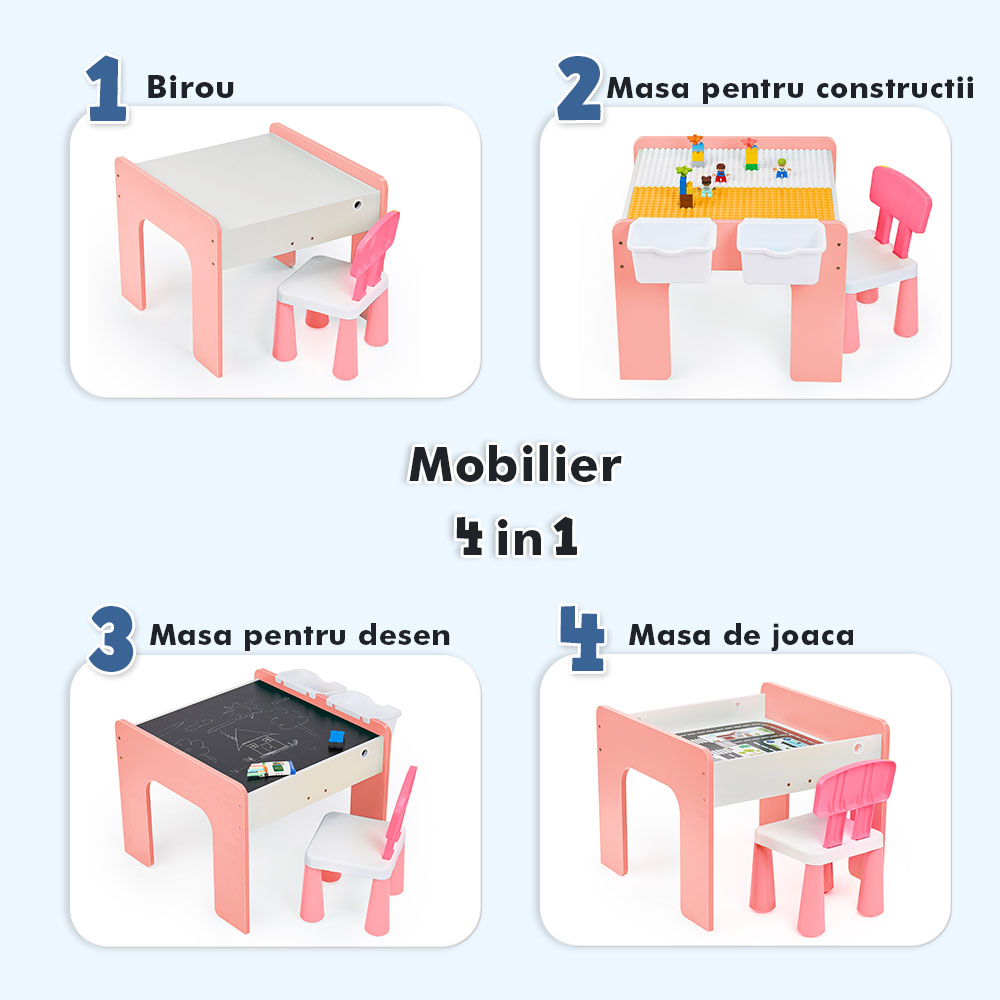 1 Birou

2 Masa pentru constructii

Mobilier

4 in 1

3 Masa pentru desen

4 Masa de joaca