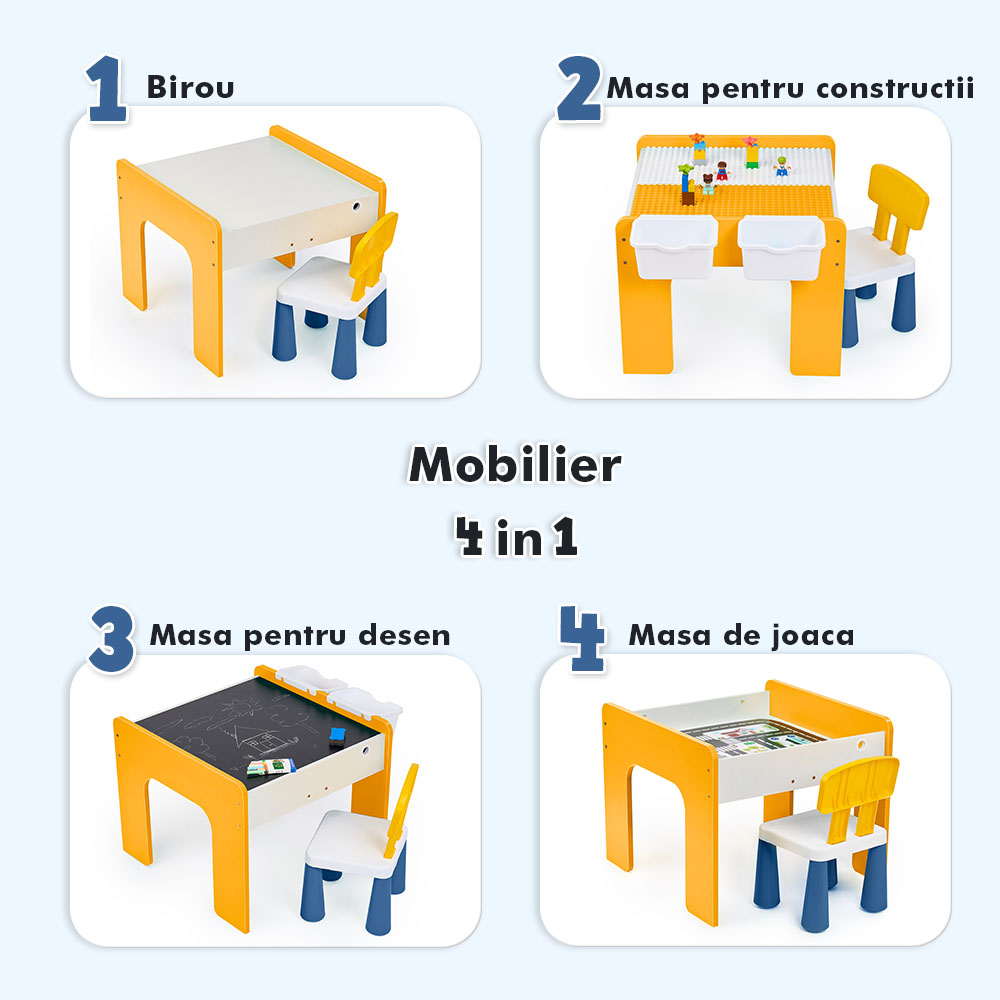 1 Birou

2 Masa pentru constructii

Mobilier

4 in 1

3 Masa pentru desen

4 Masa de joaca