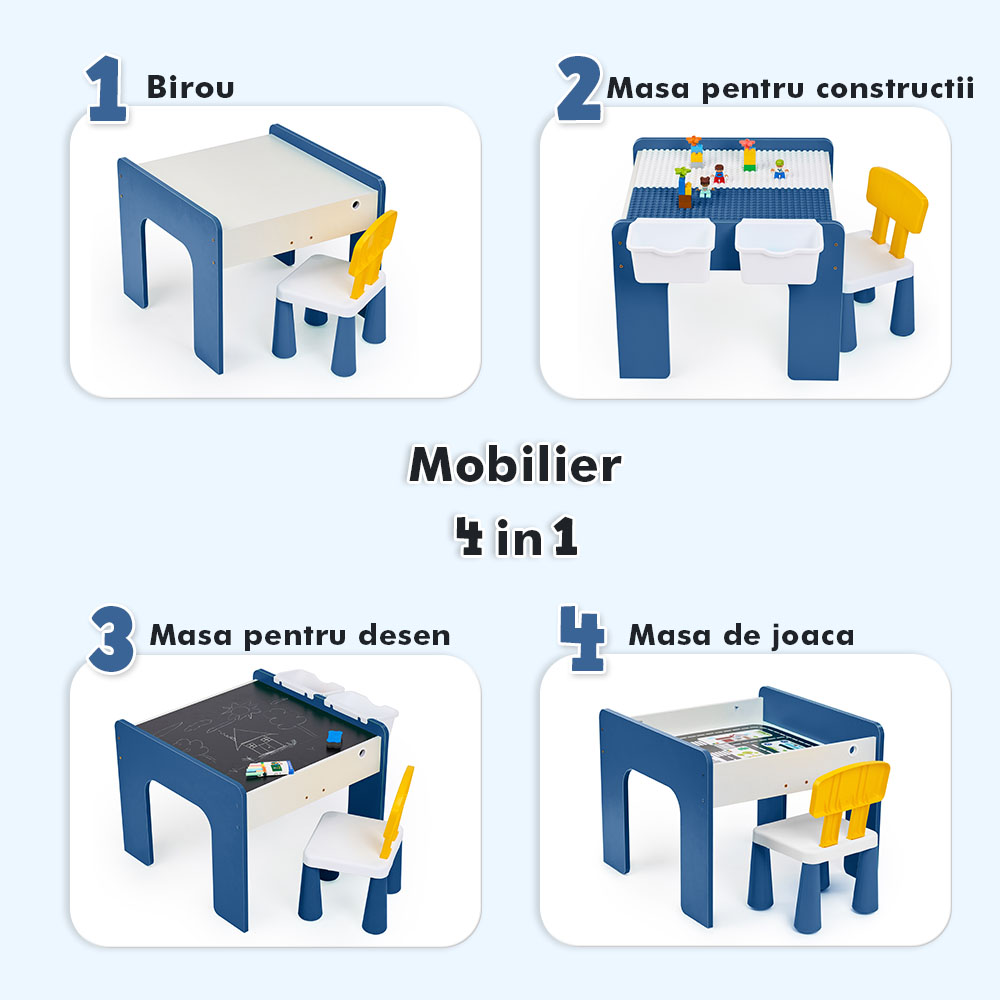 1 Birou

2 Masa pentru constructii

Mobilier

4 in 1

3 Masa pentru desen

4 Masa de joaca