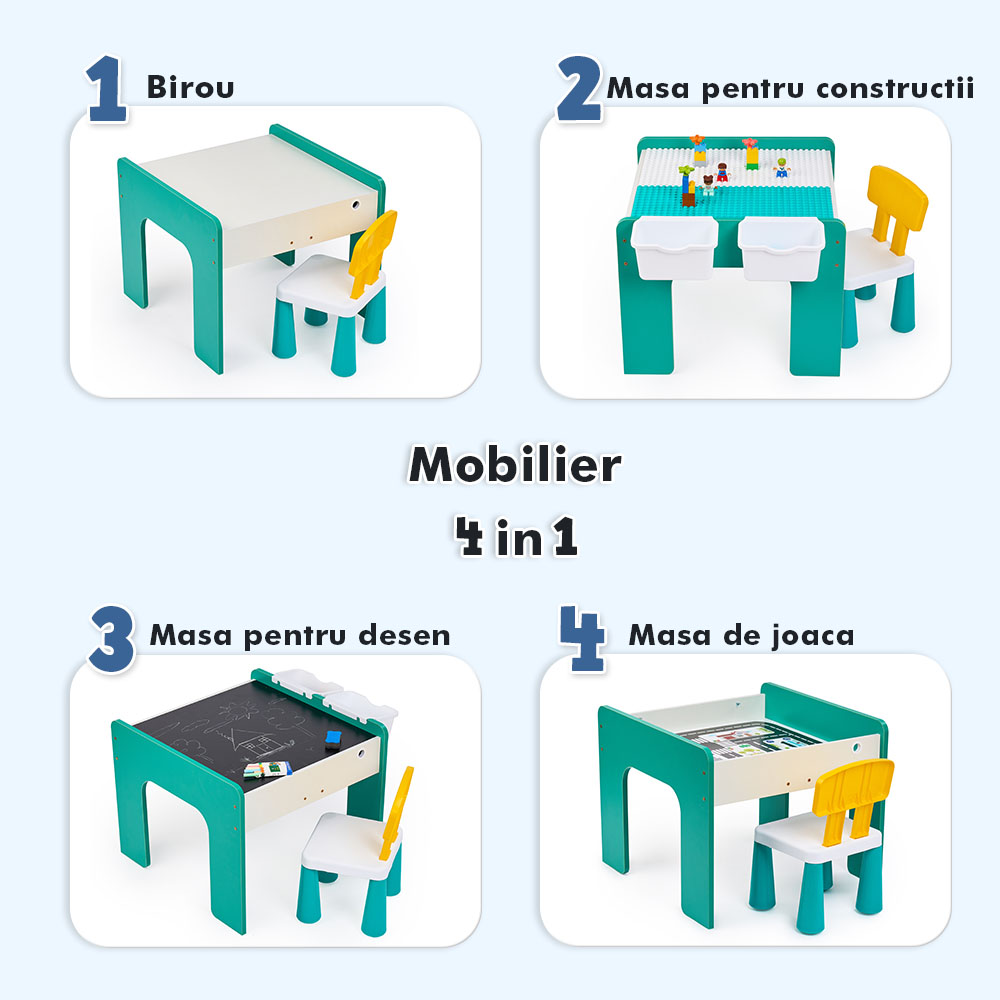 1 Birou

2 Masa pentru constructii

Mobilier

4 in 1

3 Masa pentru desen

4 Masa de joaca