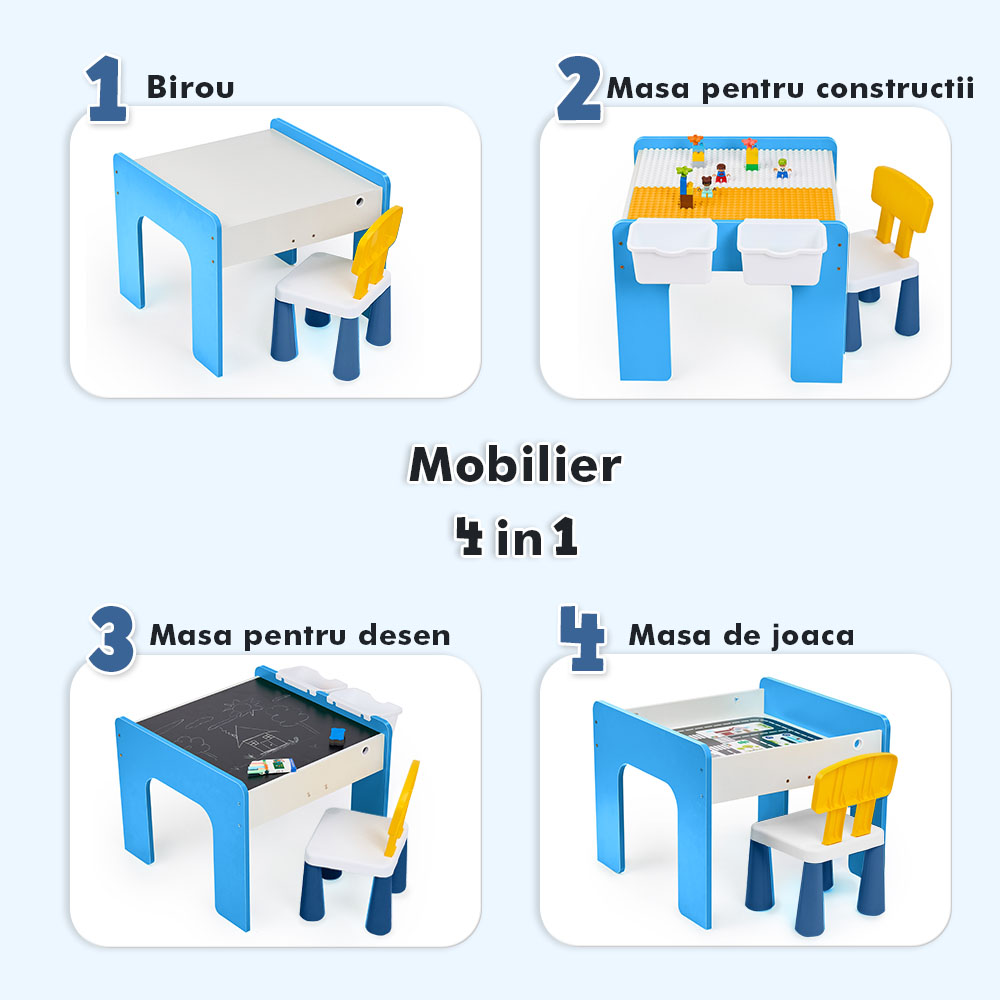 1 Birou

2 Masa pentru constructii

Mobilier

4 in 1

3 Masa pentru desen

4 Masa de joaca