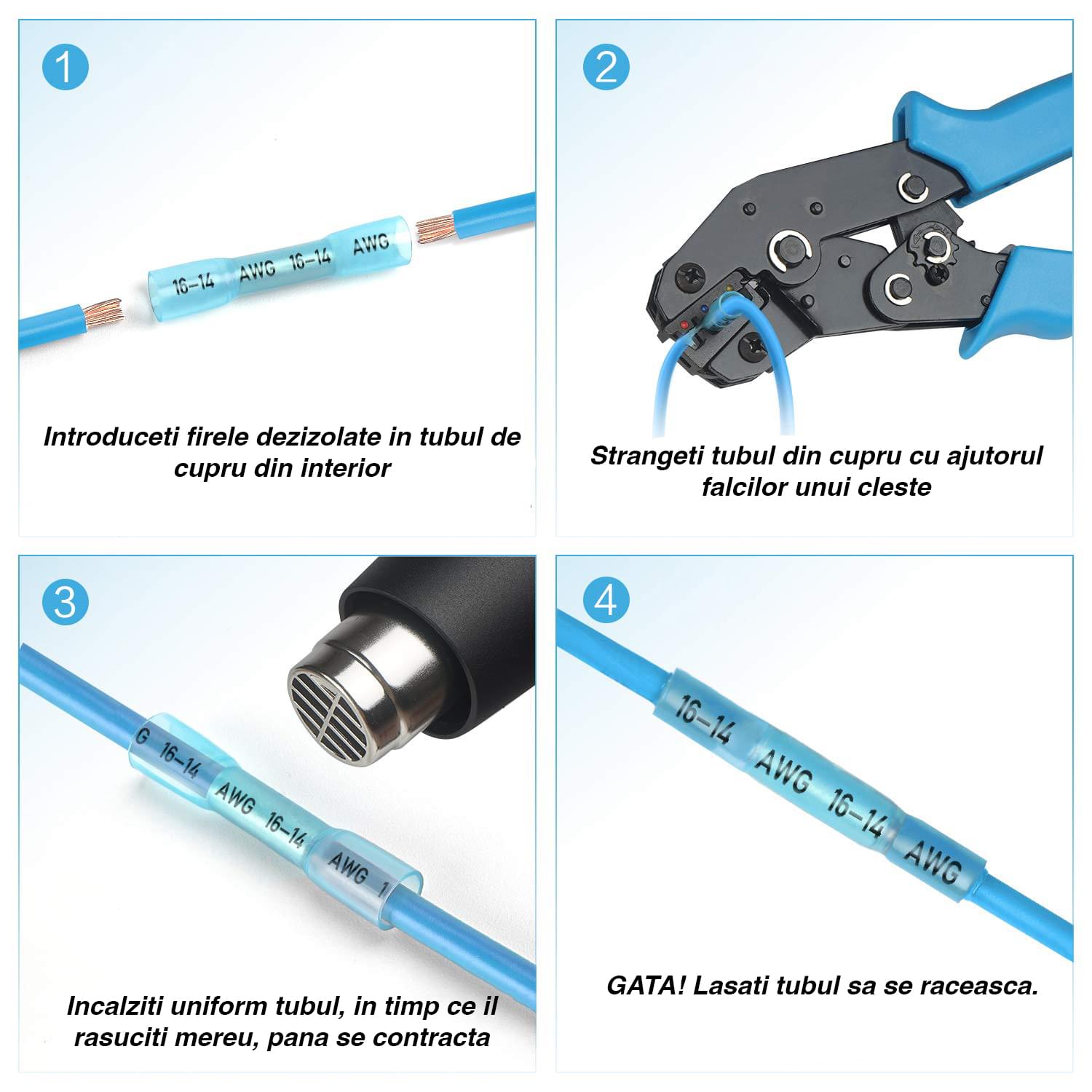 1

16-14 AWG 16-14 AWG

Introduceti firele dezizolate in tubul de cupru din interior

2

Strangeti tubul din cupru cu ajutorul falcilor unui cleste

3

G 16-14 AWG 16-14 AWG 1

Incalziti uniform tubul, in timp ce il rasuciti mereu, pana se contracta

4

16-14 AWG 16-14 AWG

GATA! Lasati tubul sa se raceasca.