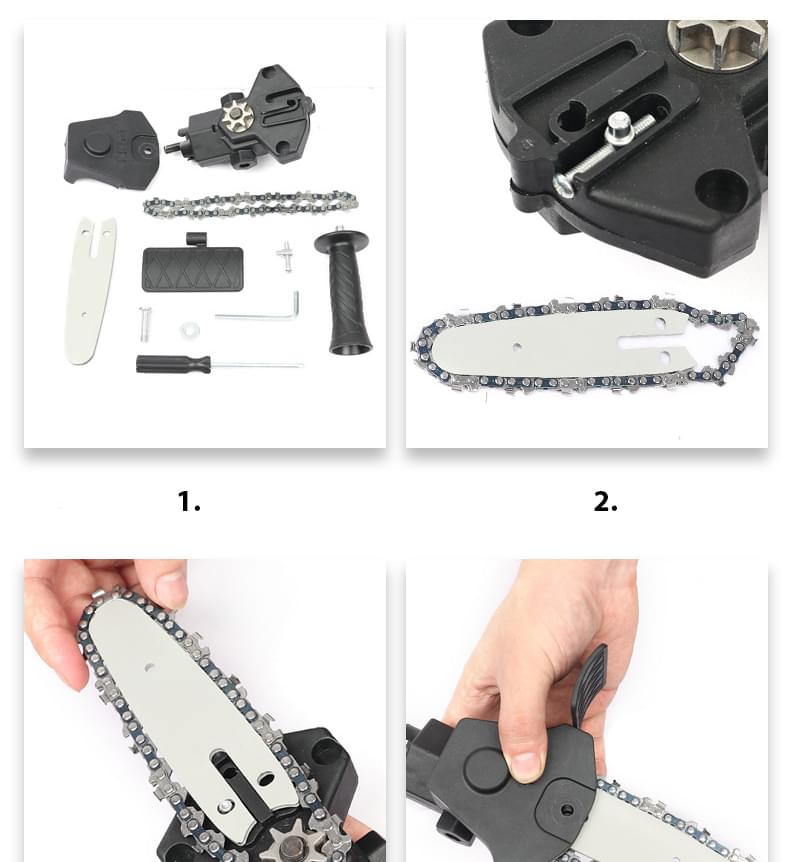 1.

2.