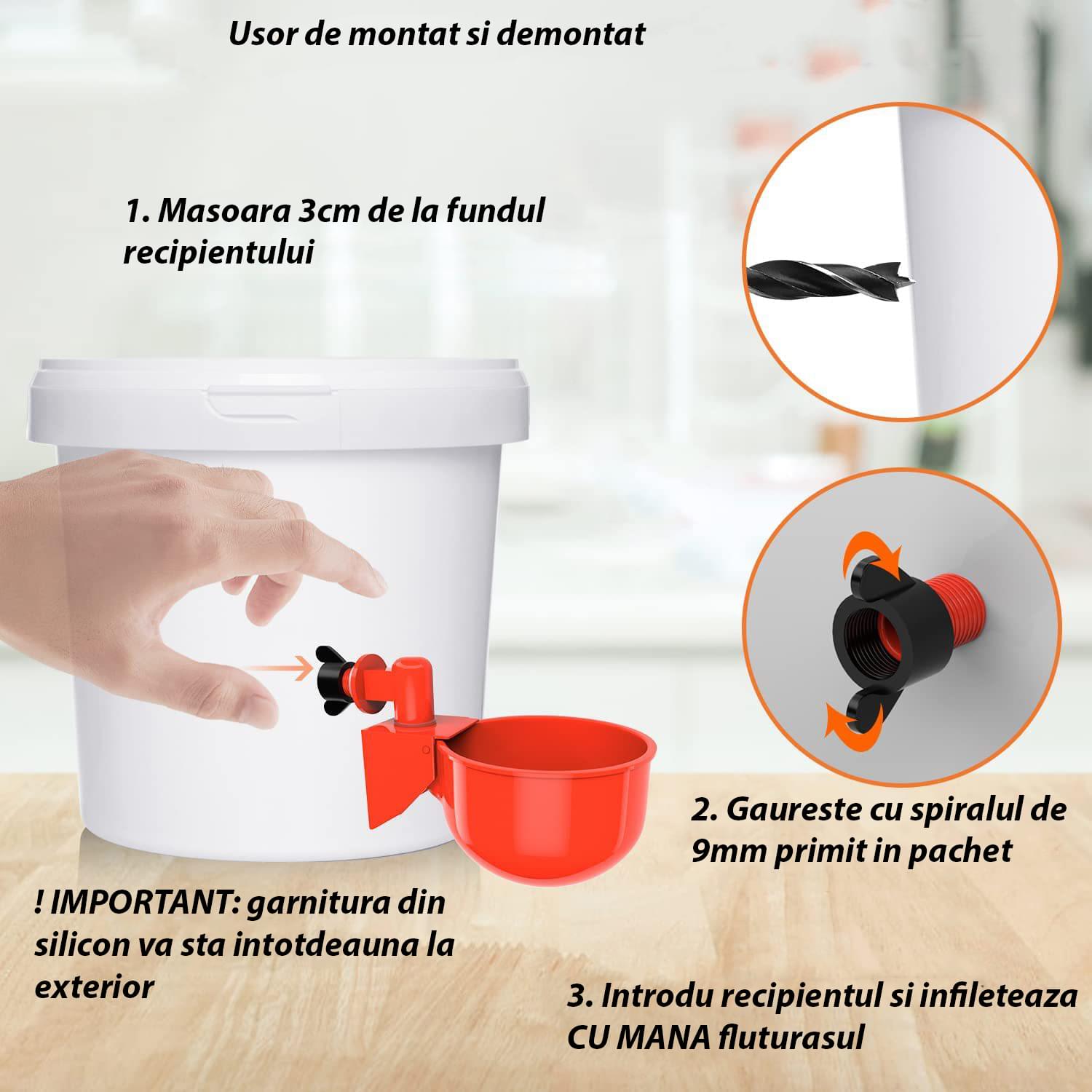 Usor de montat si demontat

1. Masoara 3cm de la fundul recipientului

2. Gaureste cu spiralul de 9mm primit in pachet

! IMPORTANT: garnitura din silicon va sta intotdeauna la exterior

3. Introdu recipientul si infileteaza CU MANA fluturasul